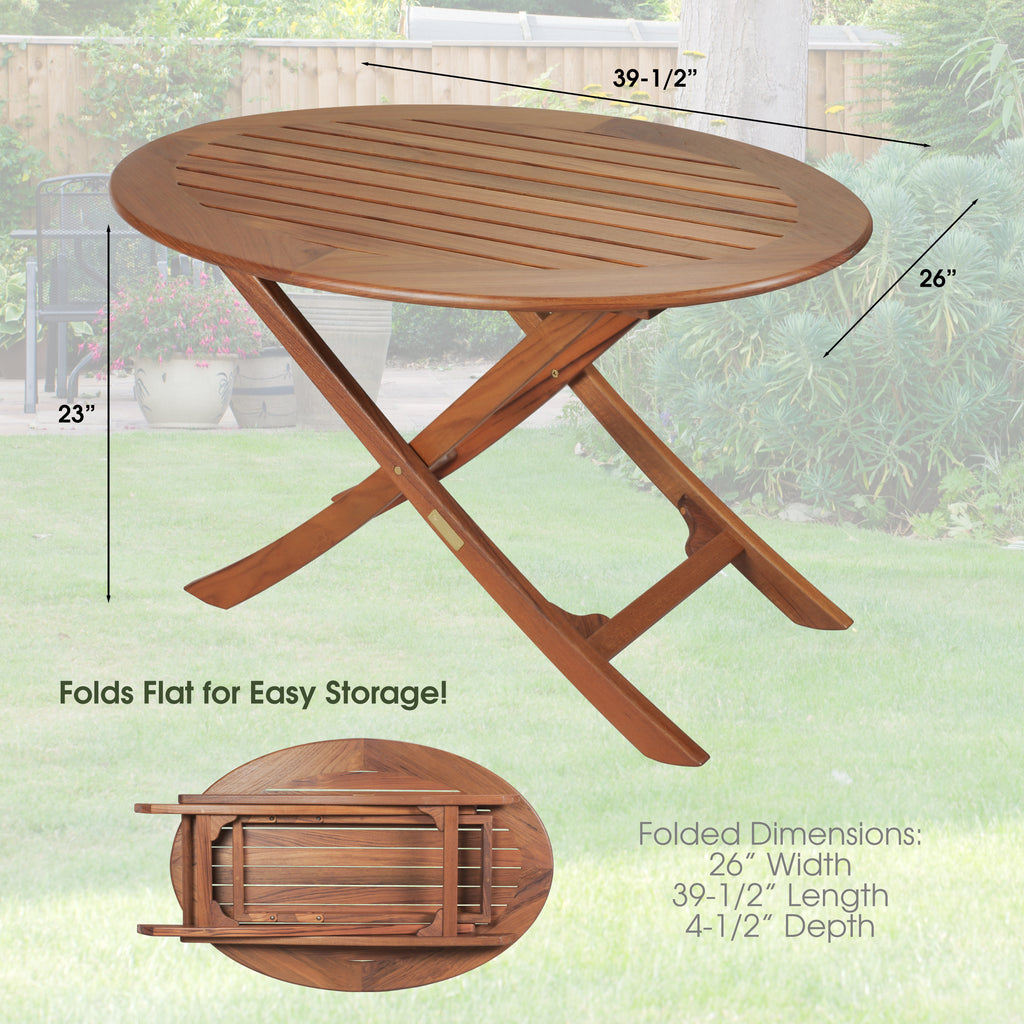 39-1/2”

26”

23”

Folds Flat for Easy Storage!

Folded Dimensions:
26” Width
39-1/2” Length
4-1/2” Depth