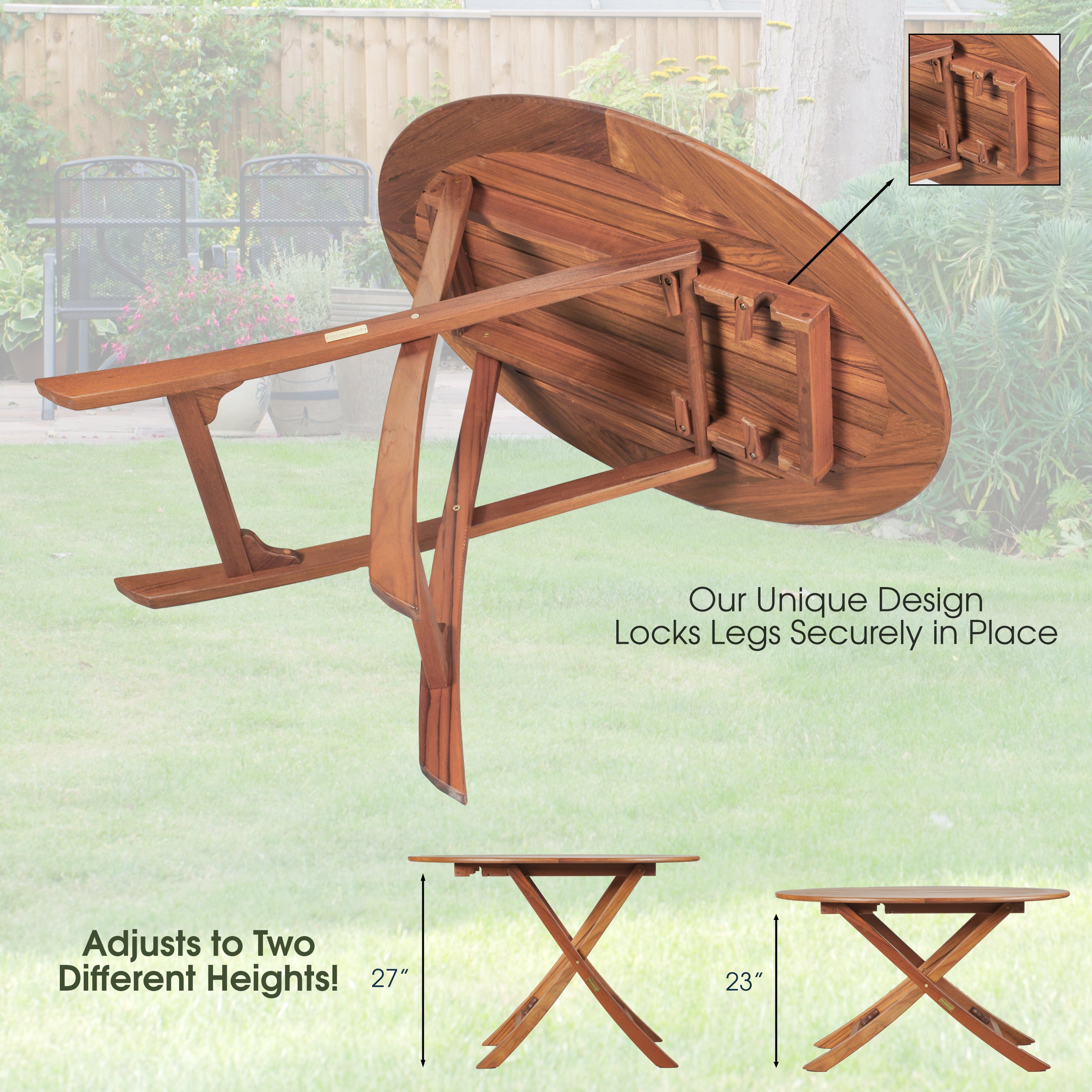 Our Unique Design Locks Legs Securely in Place

Adjusts to Two Different Heights!

27″

23″