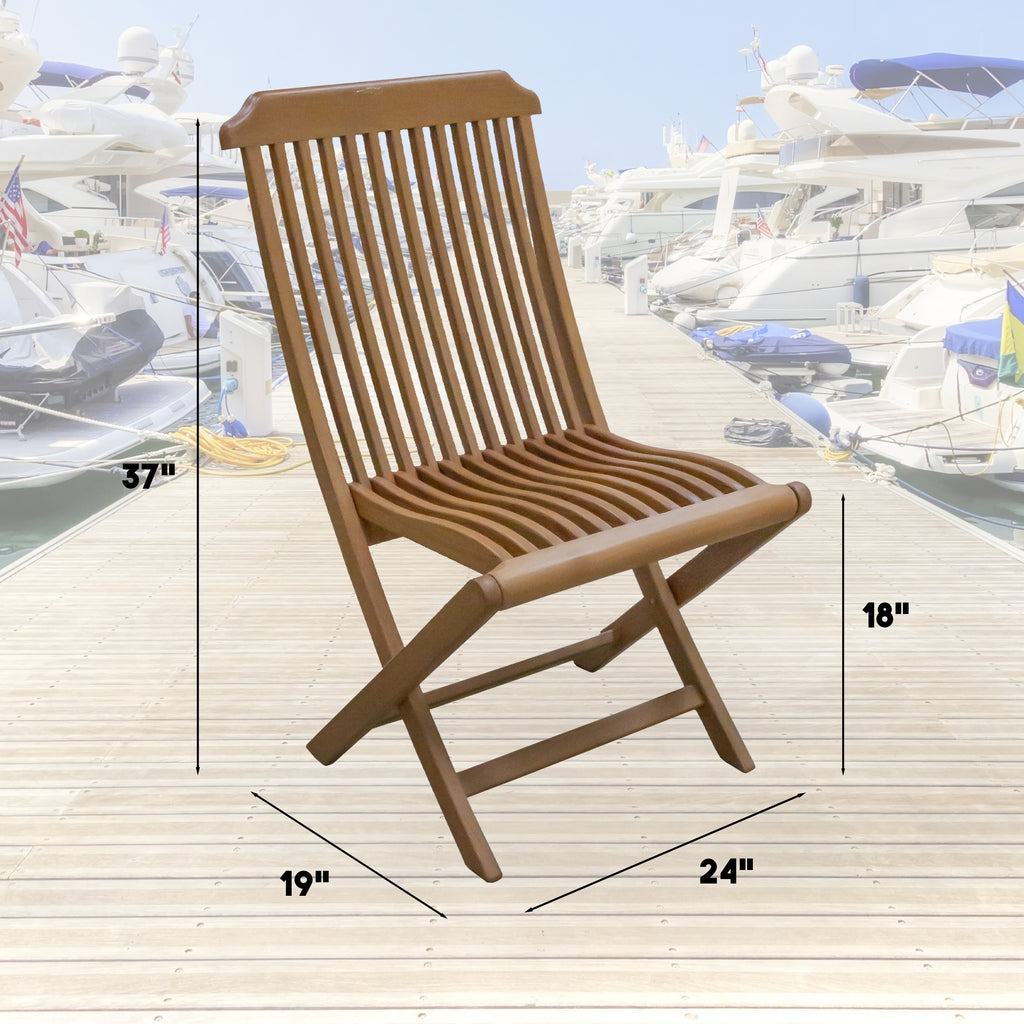 37"

18"

19"

24"