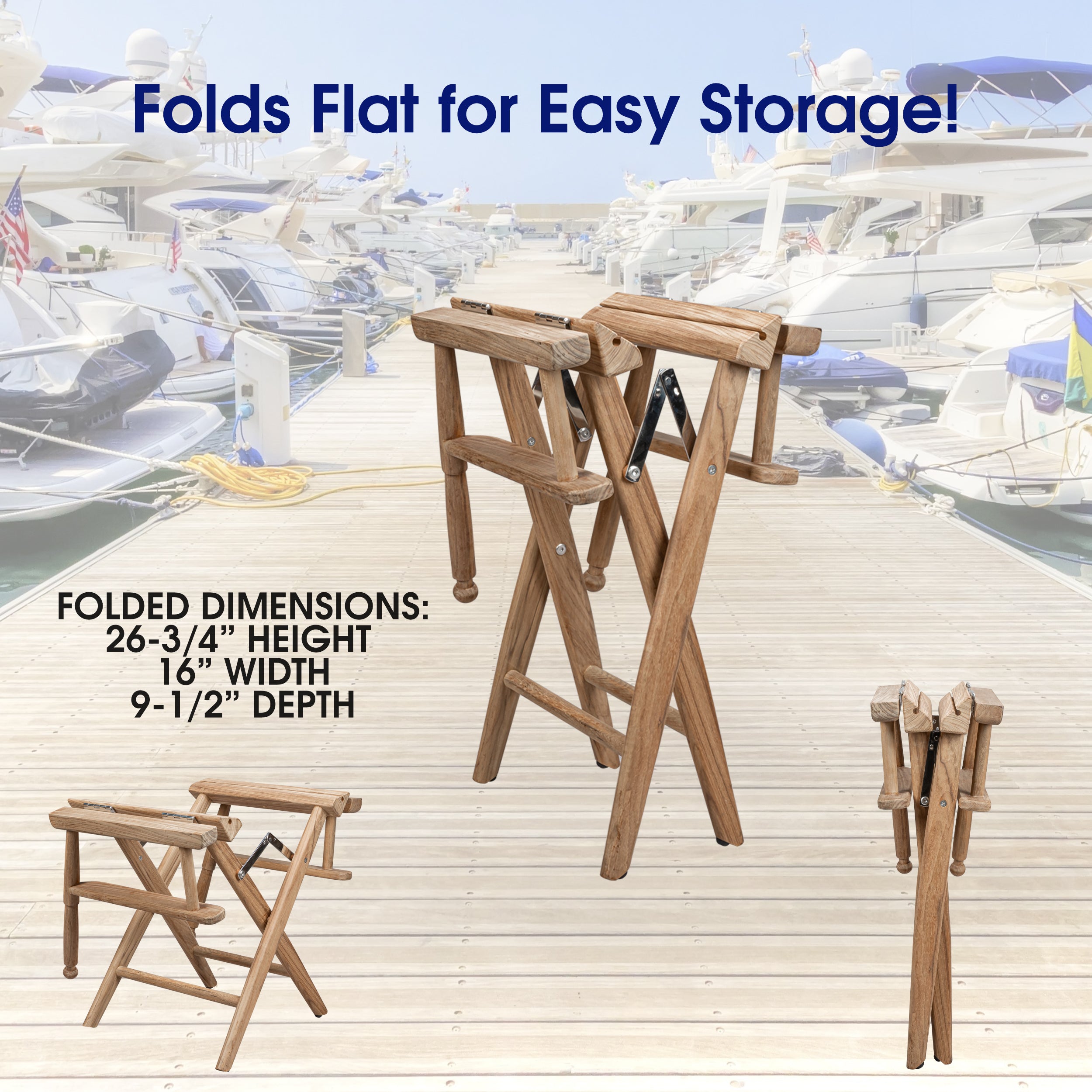 Folds Flat for Easy Storage!

FOLDED DIMENSIONS:
26-3/4" HEIGHT
16" WIDTH
9-1/2" DEPTH