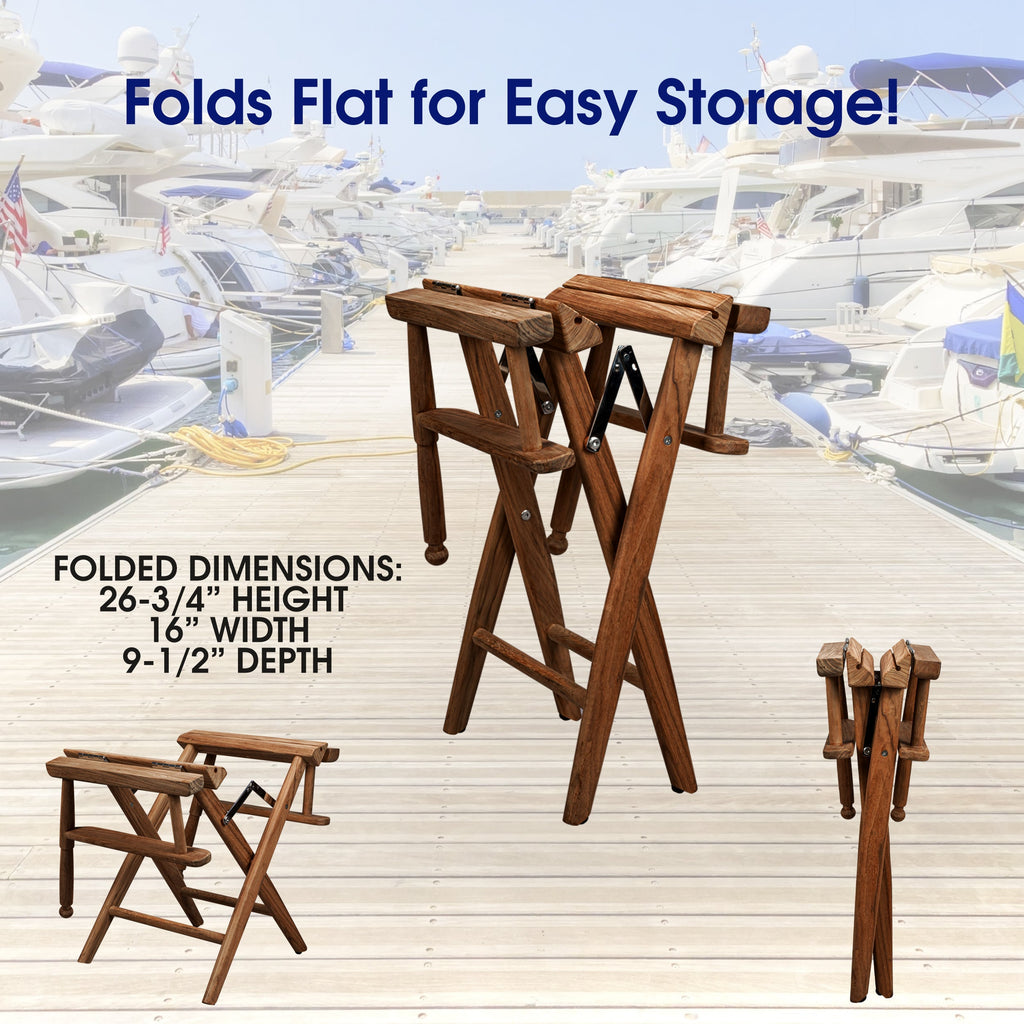 Folds Flat for Easy Storage!

FOLDED DIMENSIONS:
26-3/4” HEIGHT
16” WIDTH
9-1/2” DEPTH