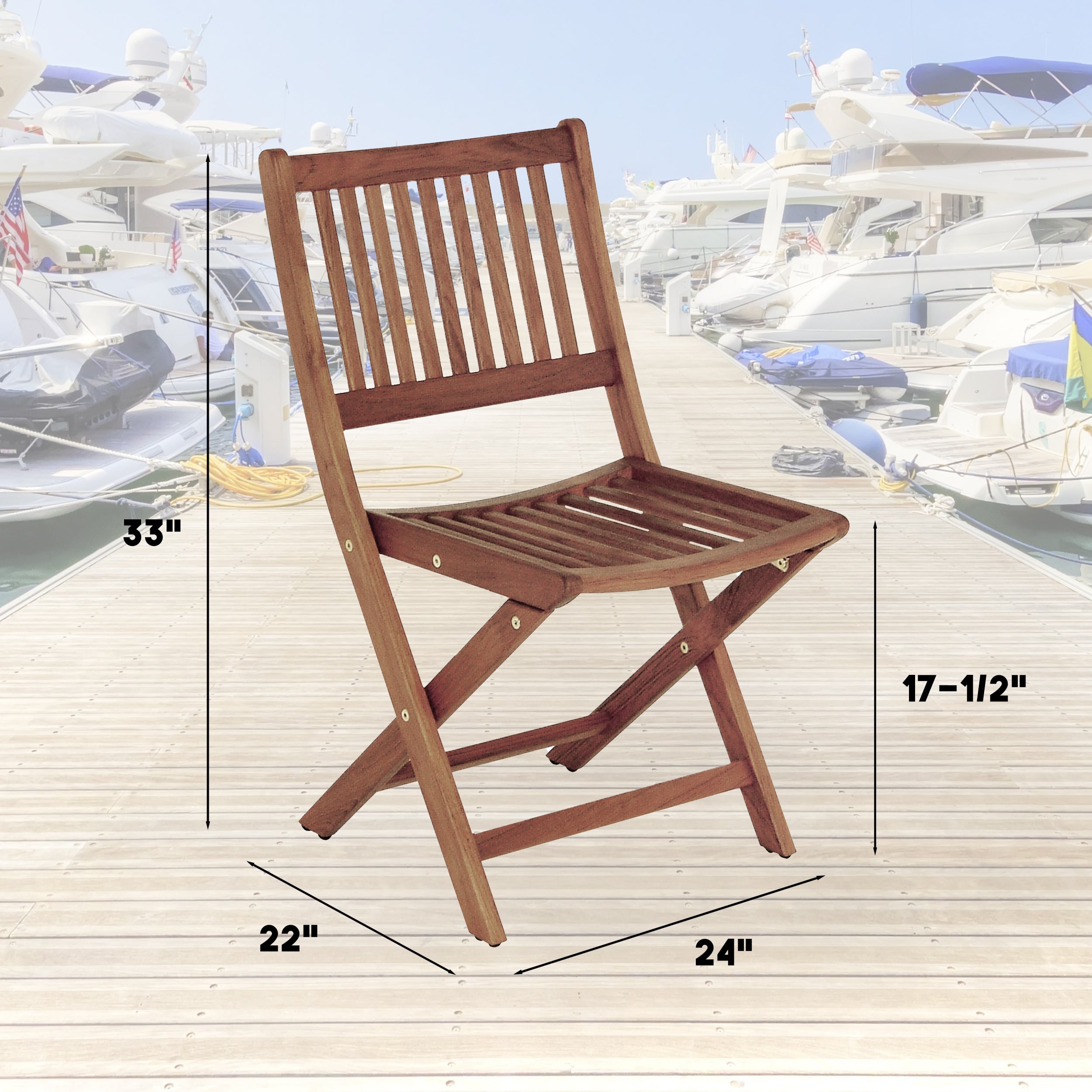 33"

17-1/2"

22"

24"