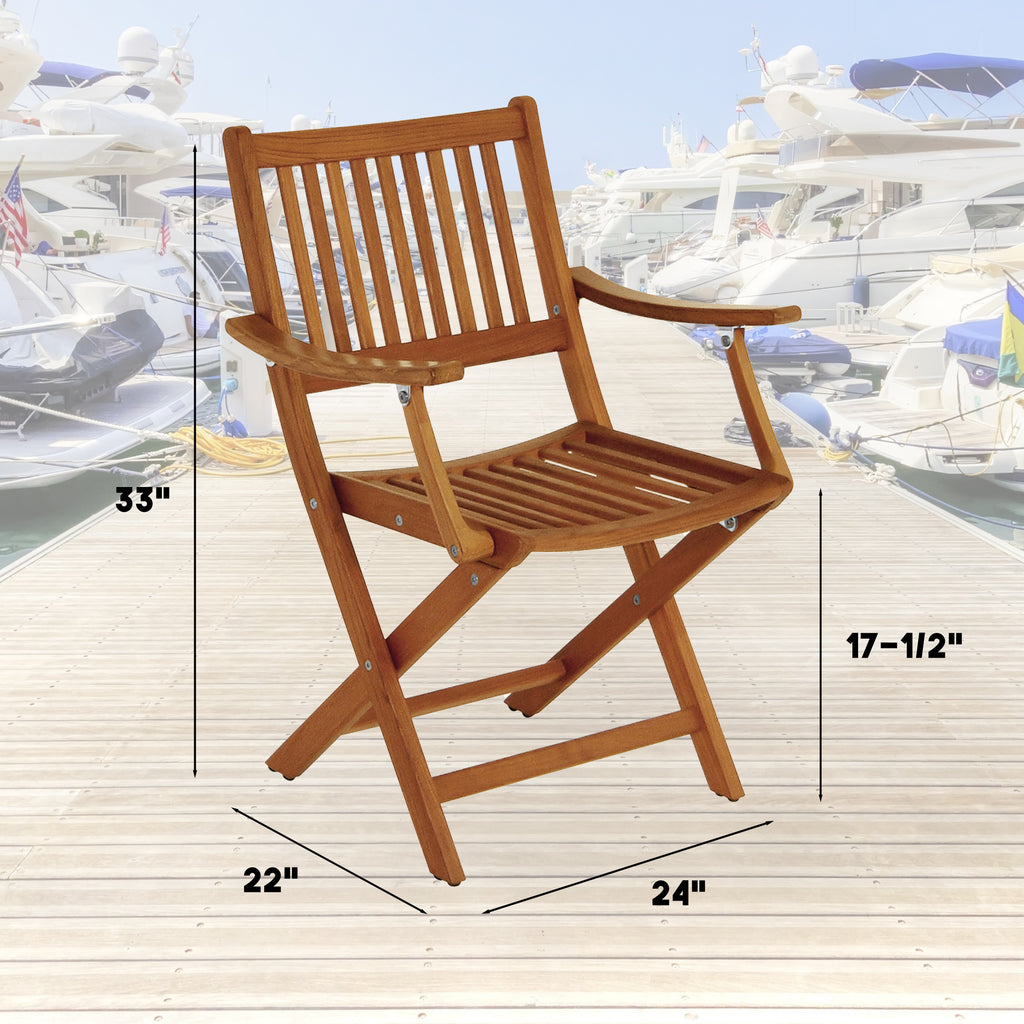 33"

17-1/2"

22"

24"