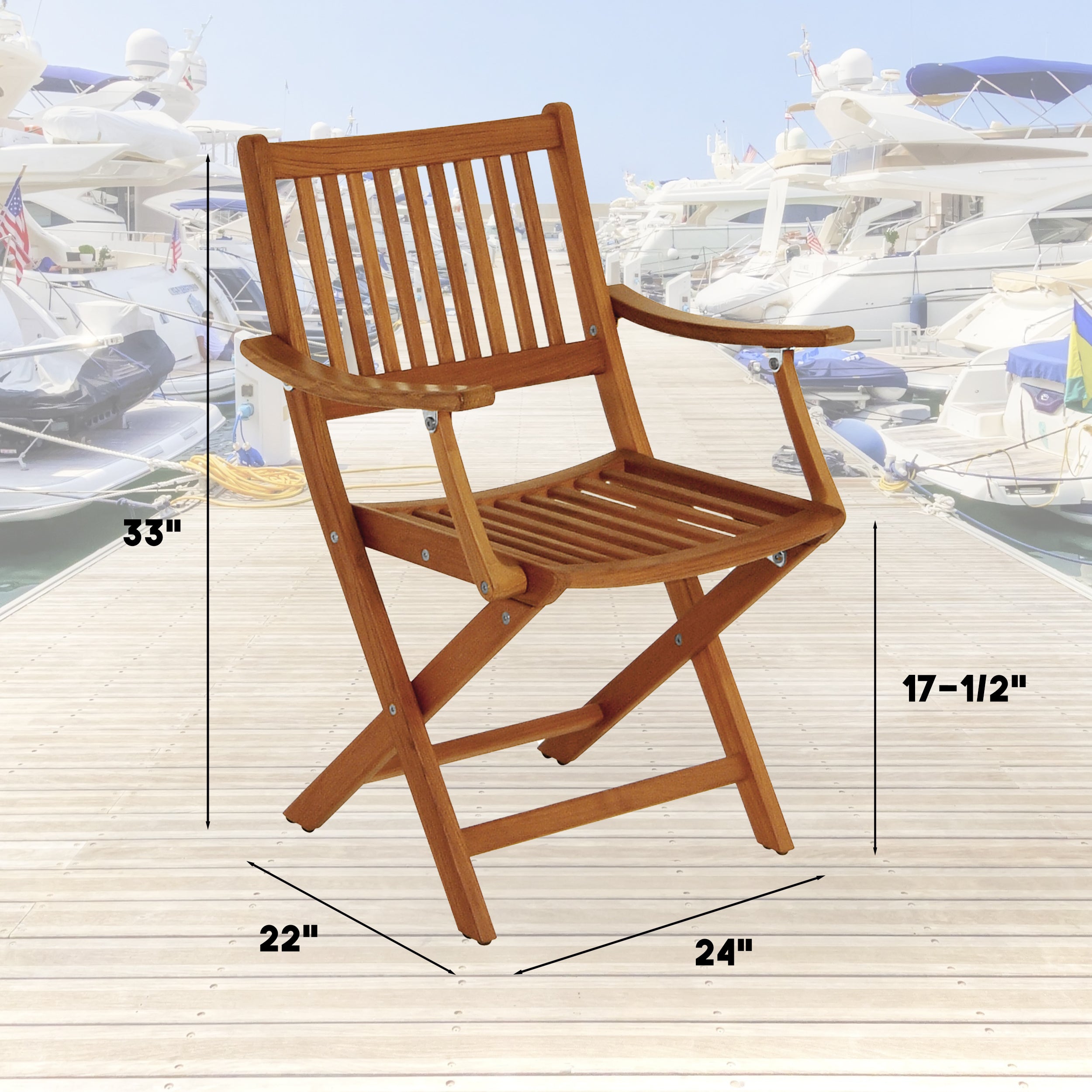 33"

17-1/2"

22"

24"