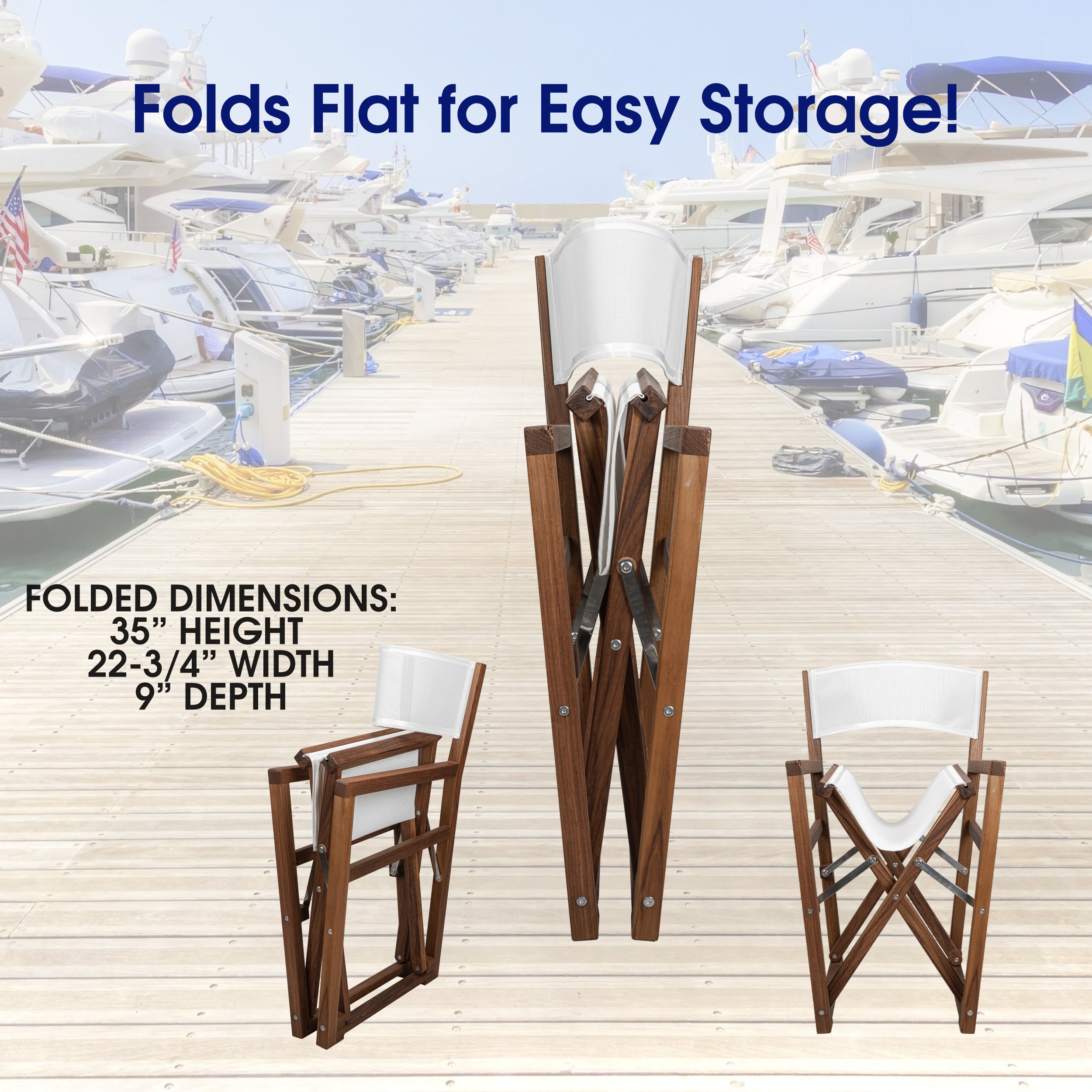 Folds Flat for Easy Storage!

FOLDED DIMENSIONS:
35” HEIGHT
22-3/4” WIDTH
9” DEPTH