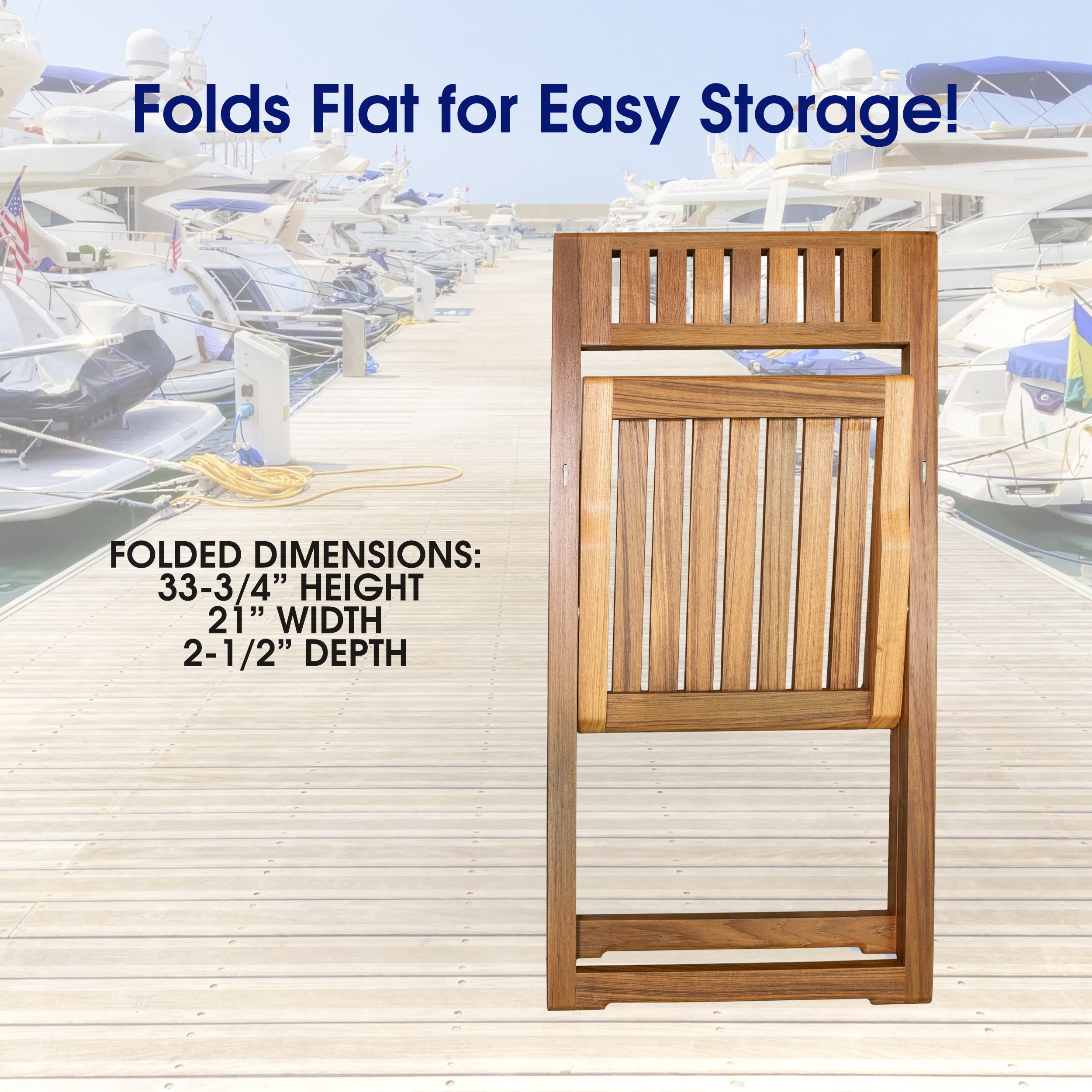 Folds Flat for Easy Storage!

FOLDED DIMENSIONS:
33-3/4” HEIGHT
21” WIDTH
2-1/2” DEPTH