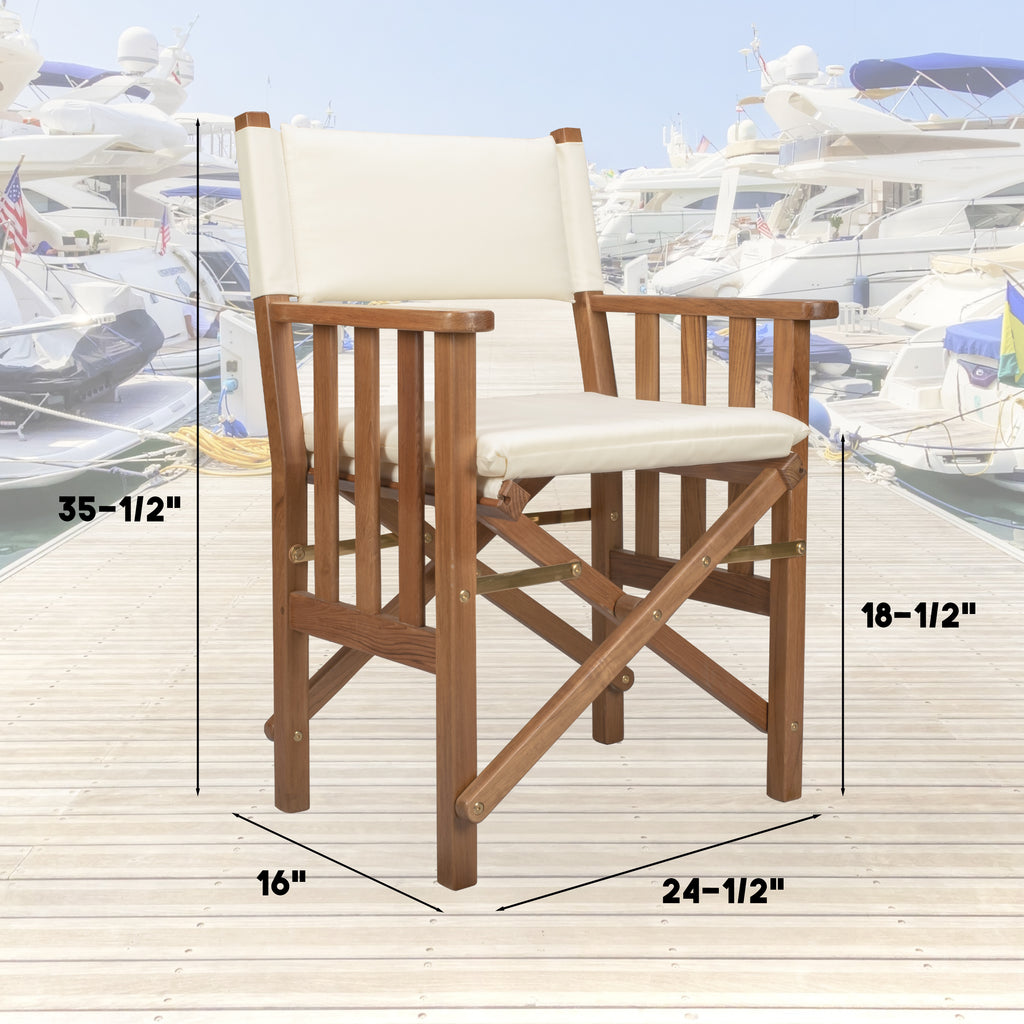 35-1/2"

18-1/2"

16"

24-1/2"