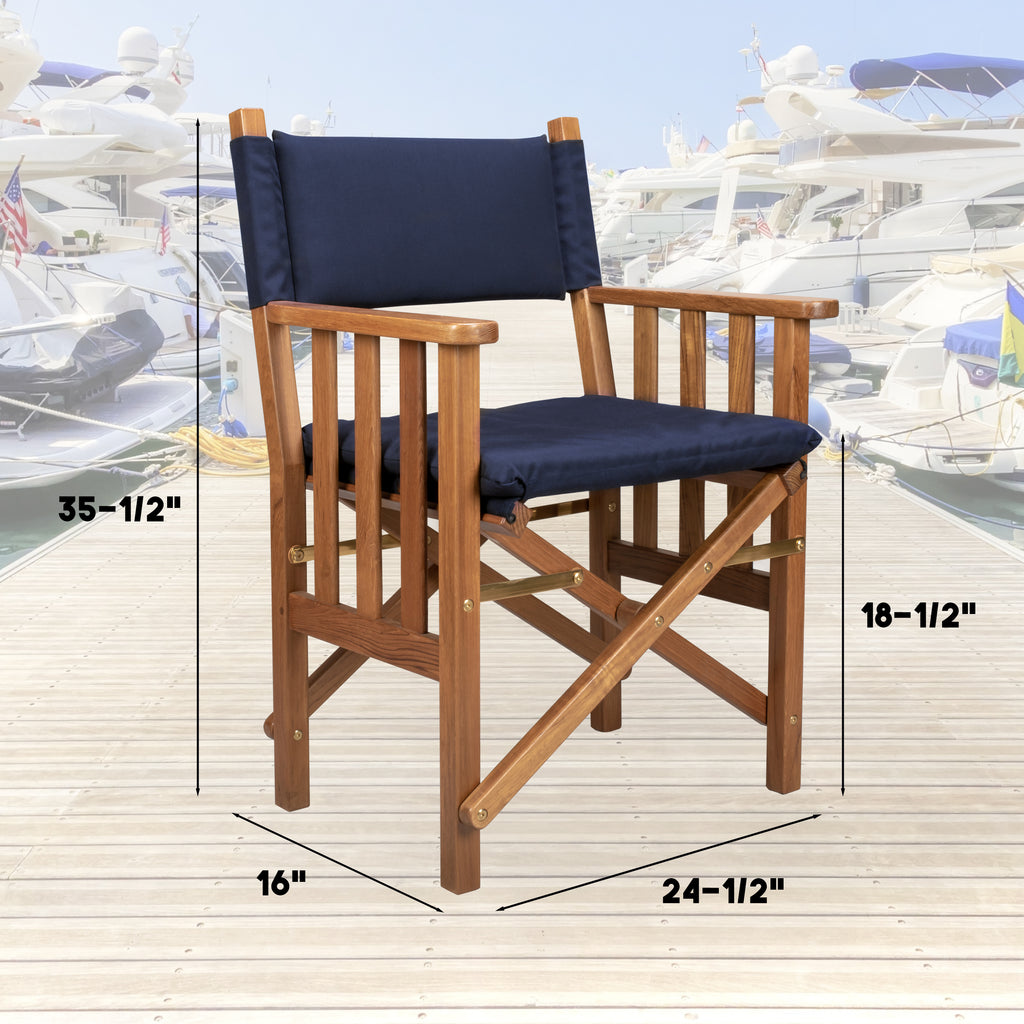 35-1/2"

18-1/2"

16"

24-1/2"