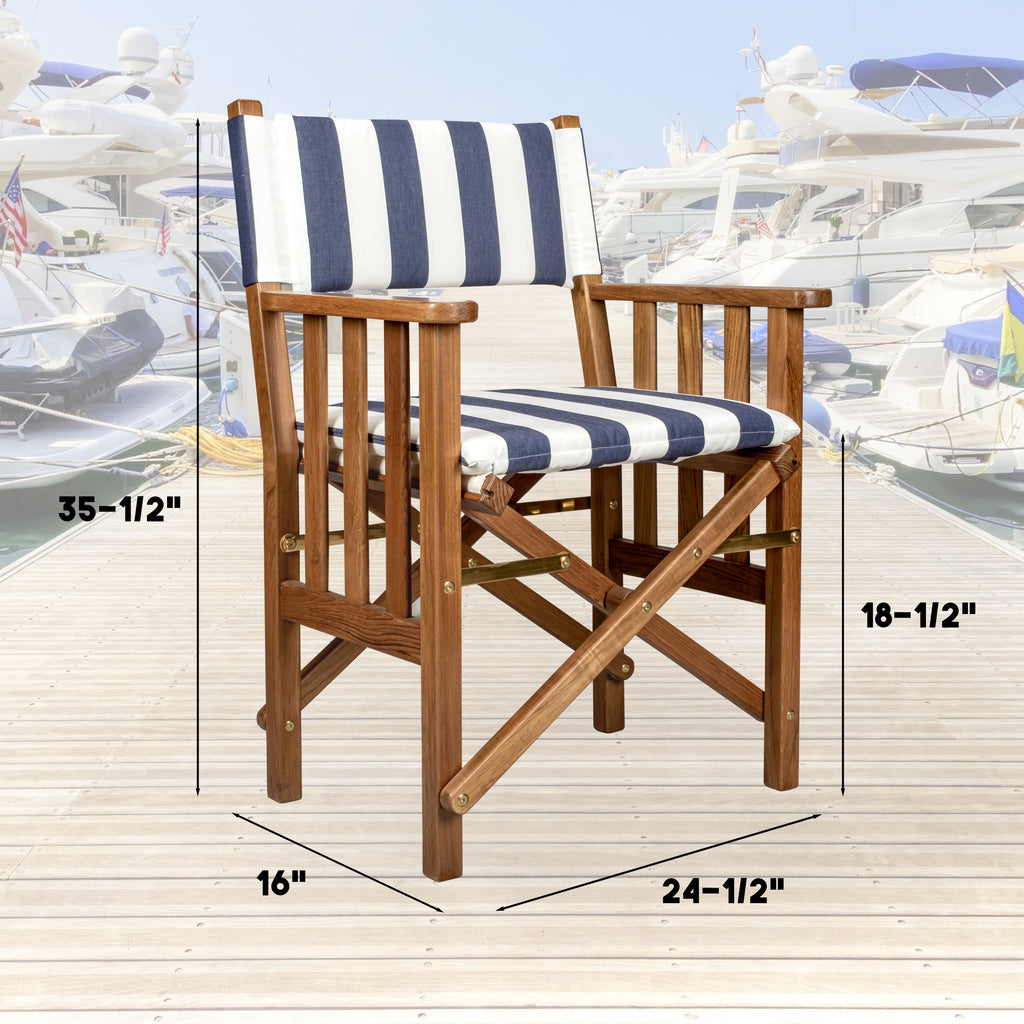 35-1/2"

18-1/2"

16"

24-1/2"