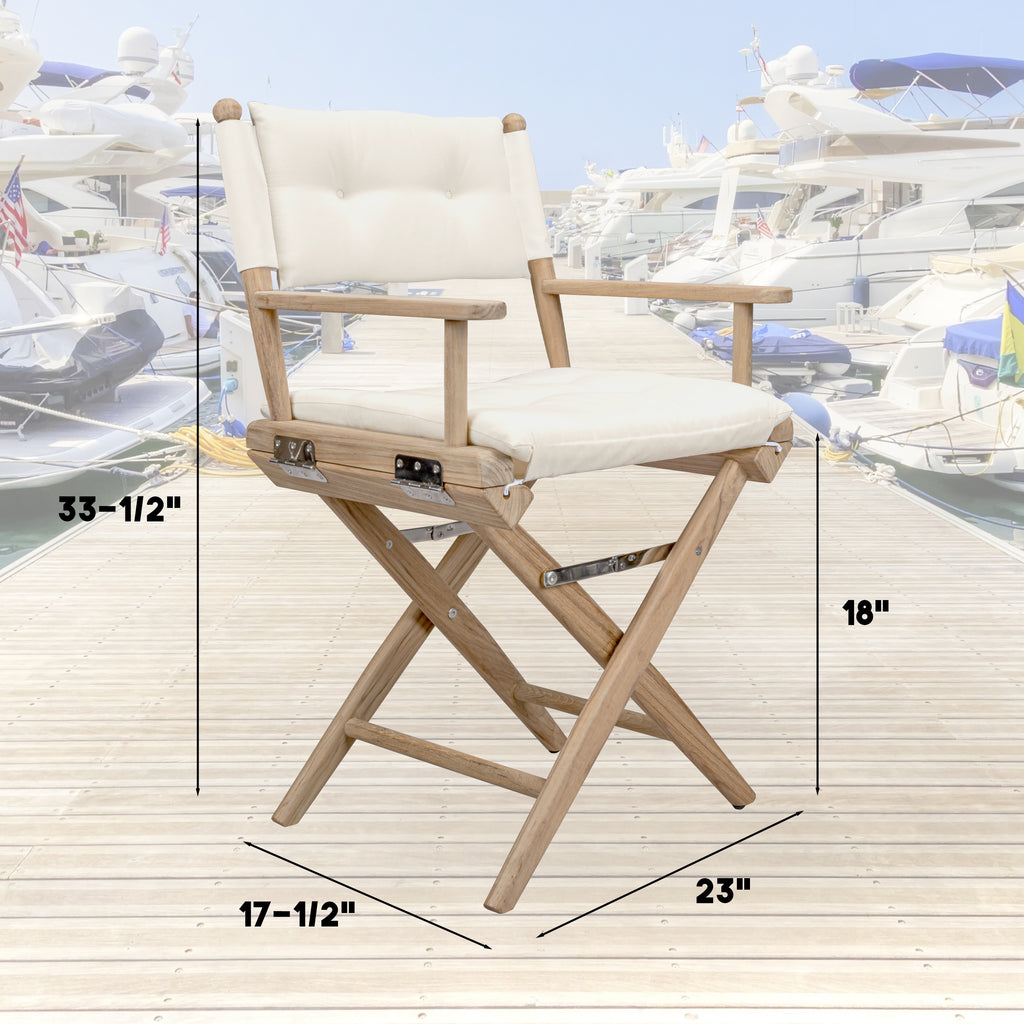 33-1/2"

18"

17-1/2"

23"