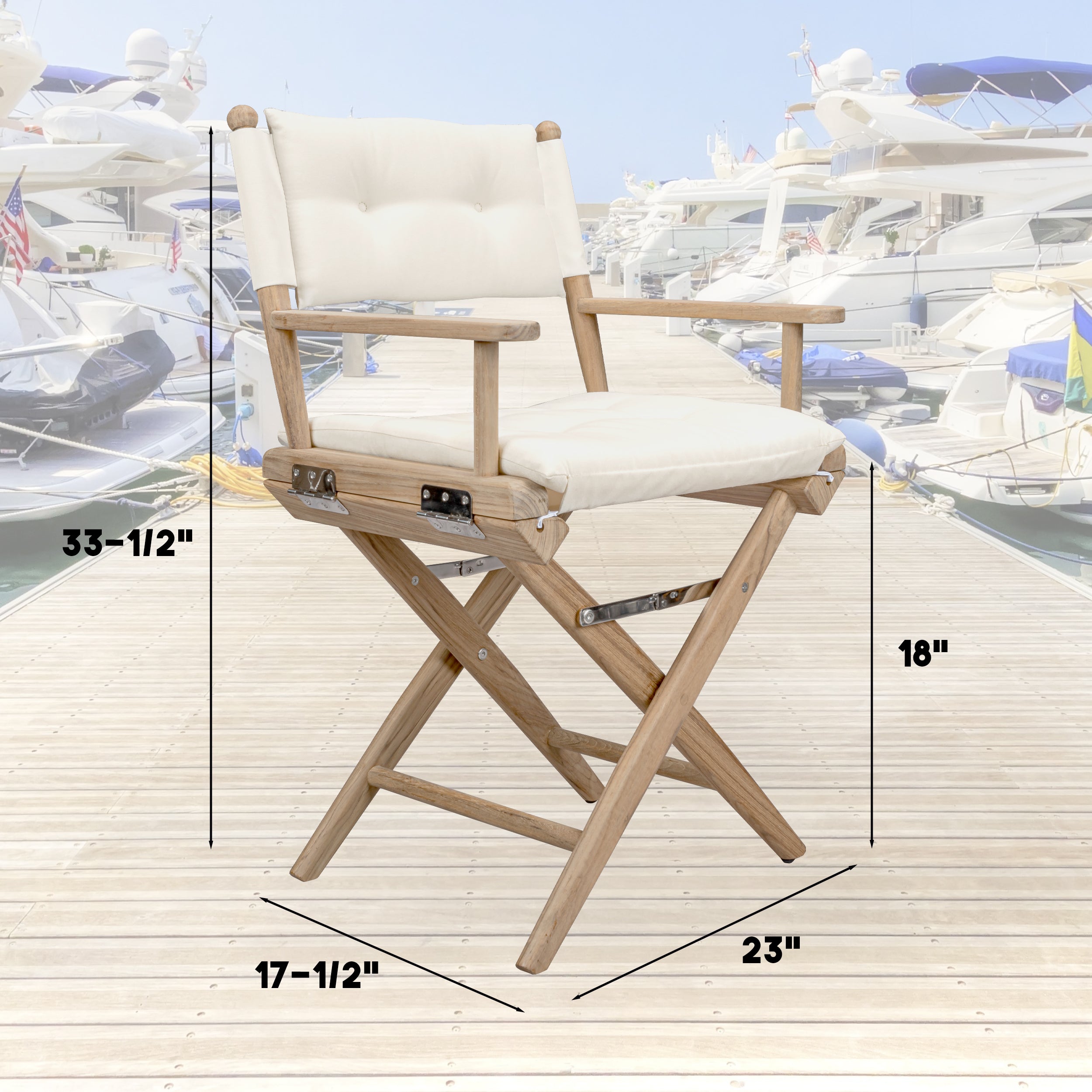 33-1/2"

18"

17-1/2"

23"