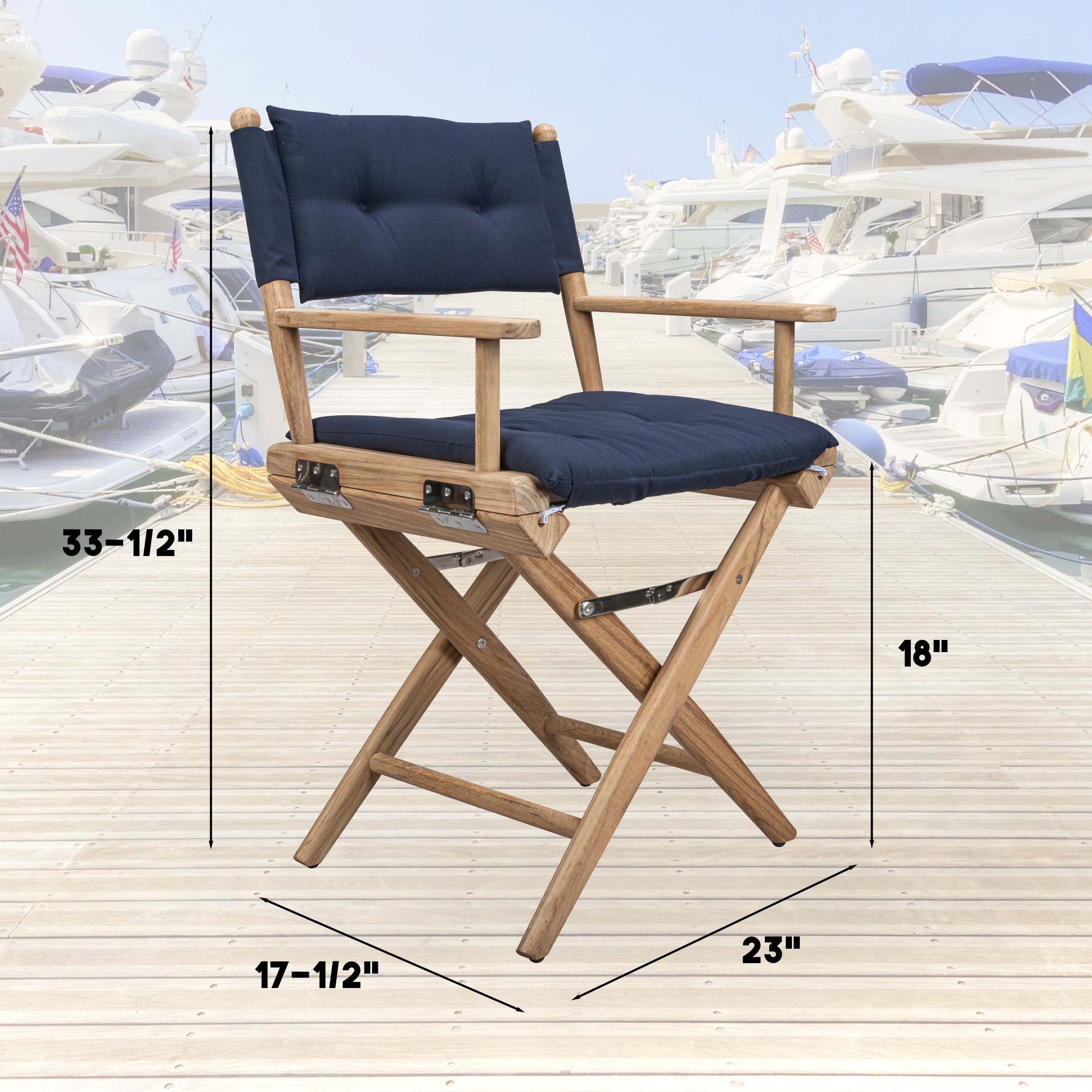 33-1/2"

18"

17-1/2"

23"