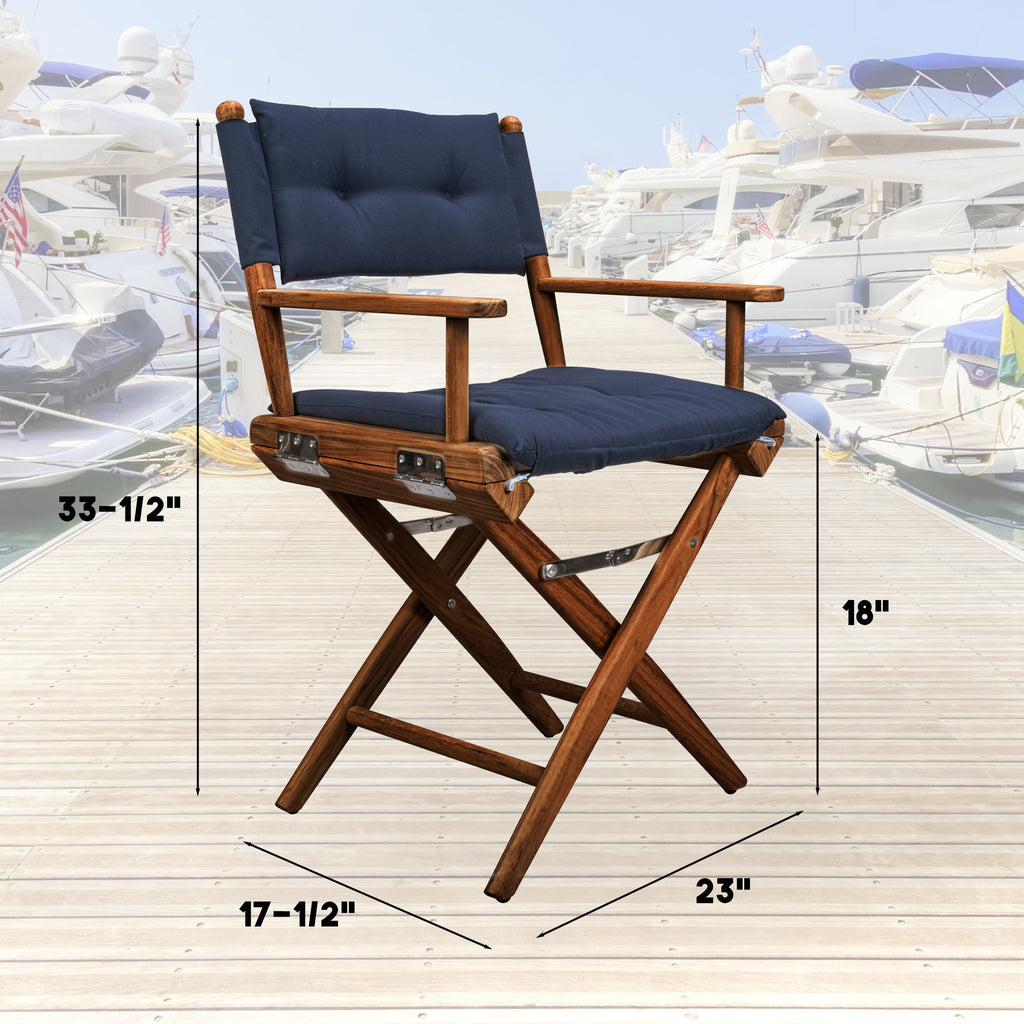 33-1/2"

18"

17-1/2"

23"