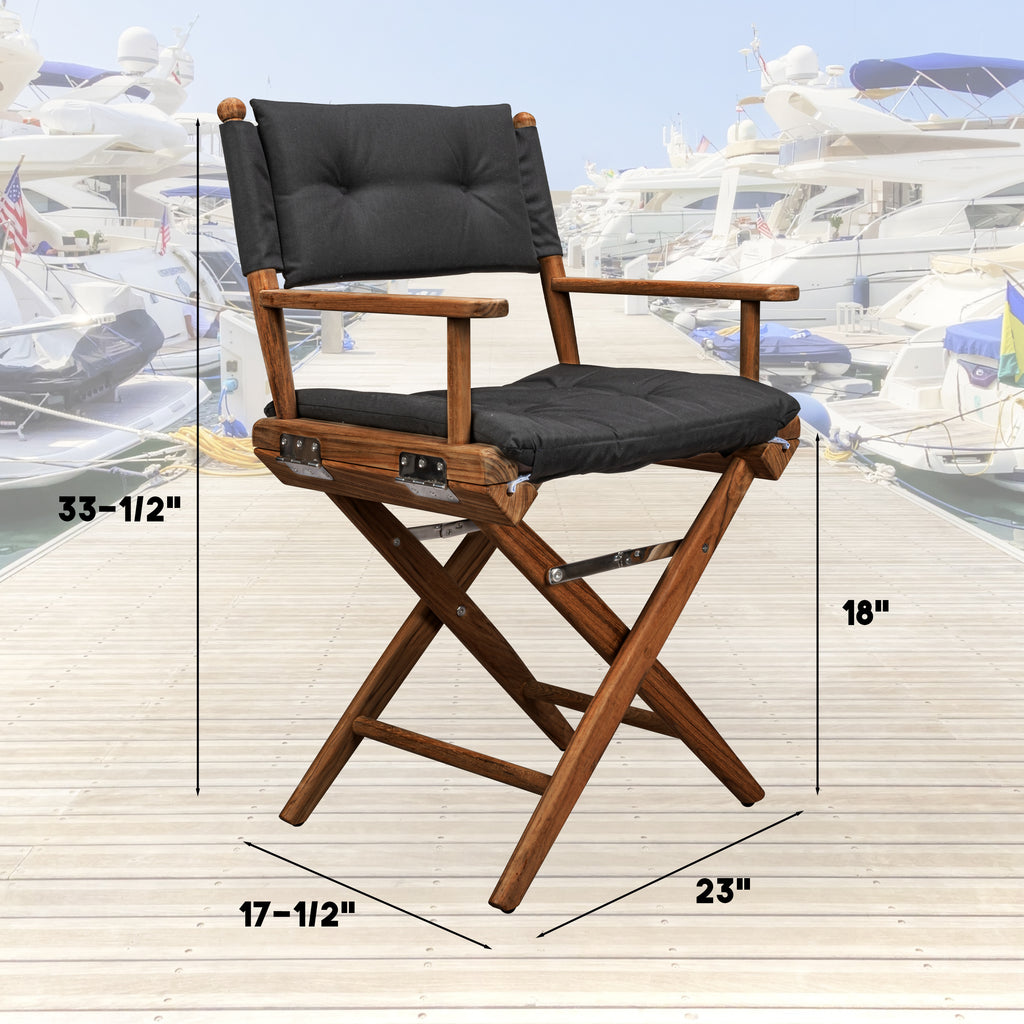 33-1/2"

18"

17-1/2"

23"