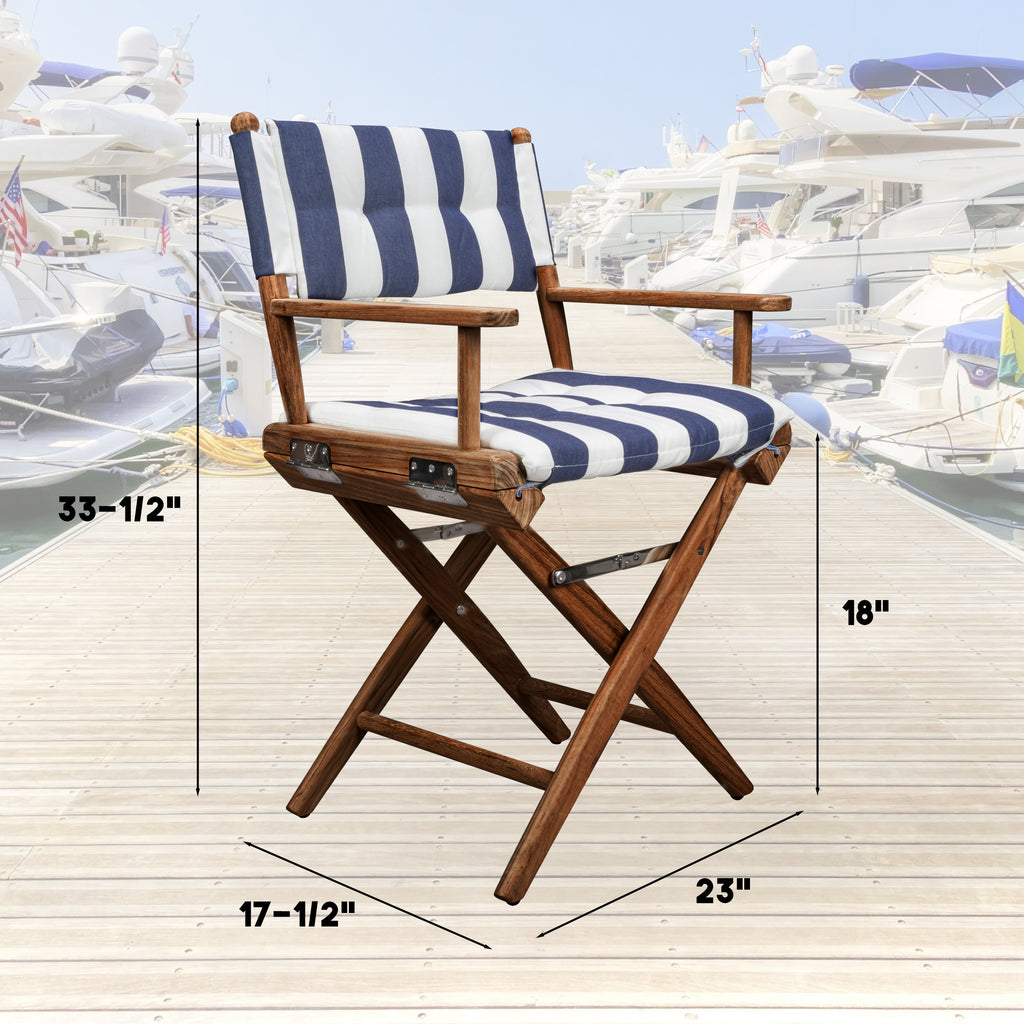 33-1/2"

18"

17-1/2"

23"