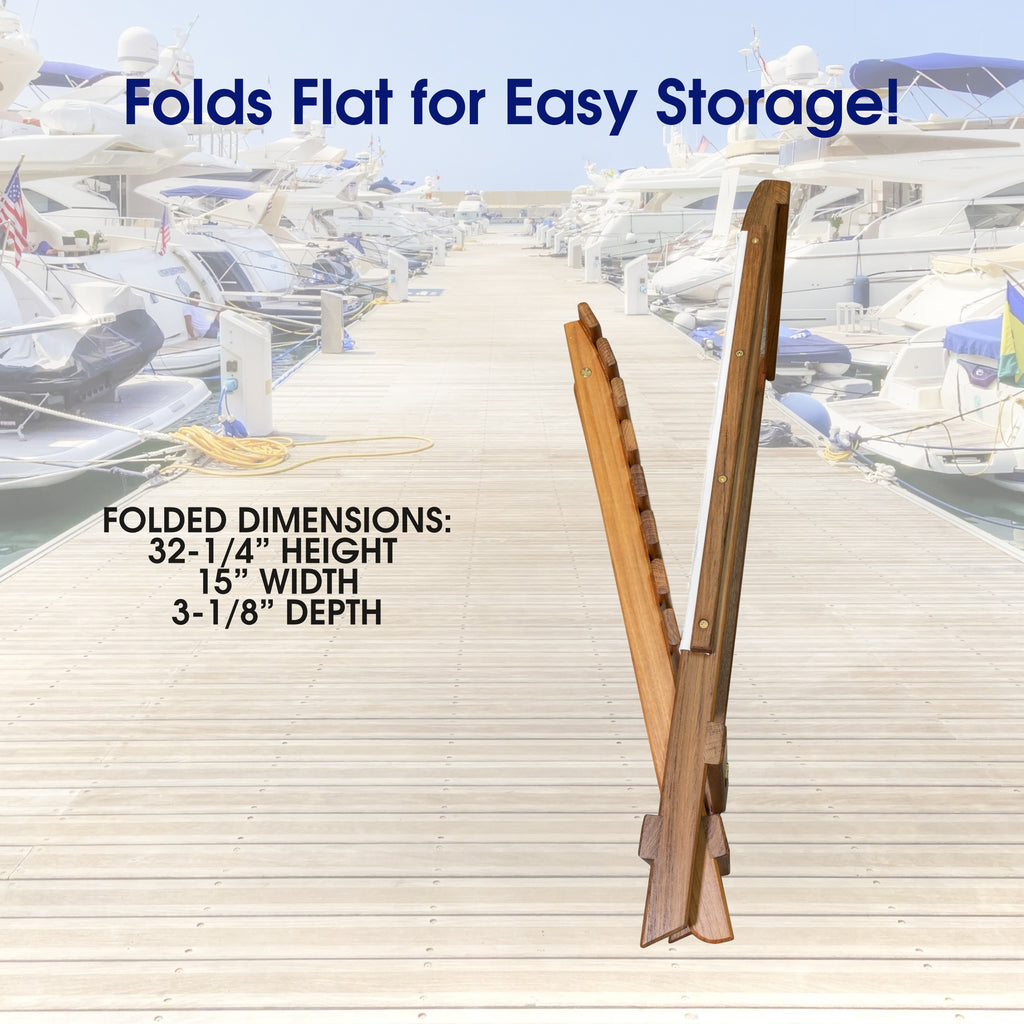 Folds Flat for Easy Storage!

FOLDED DIMENSIONS:
32-1/4” HEIGHT
15” WIDTH
3-1/8” DEPTH