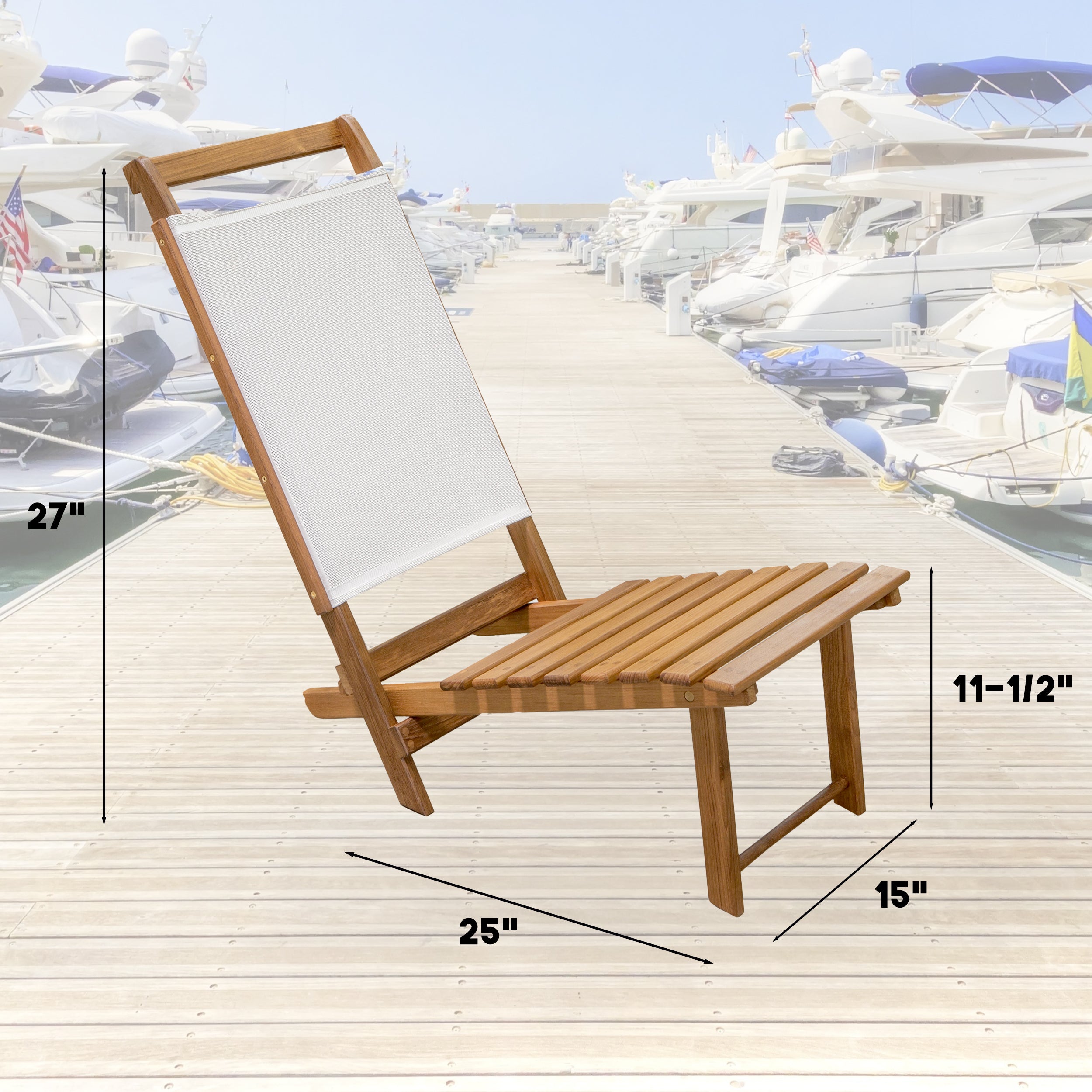 27"

11-1/2"

15"

25"