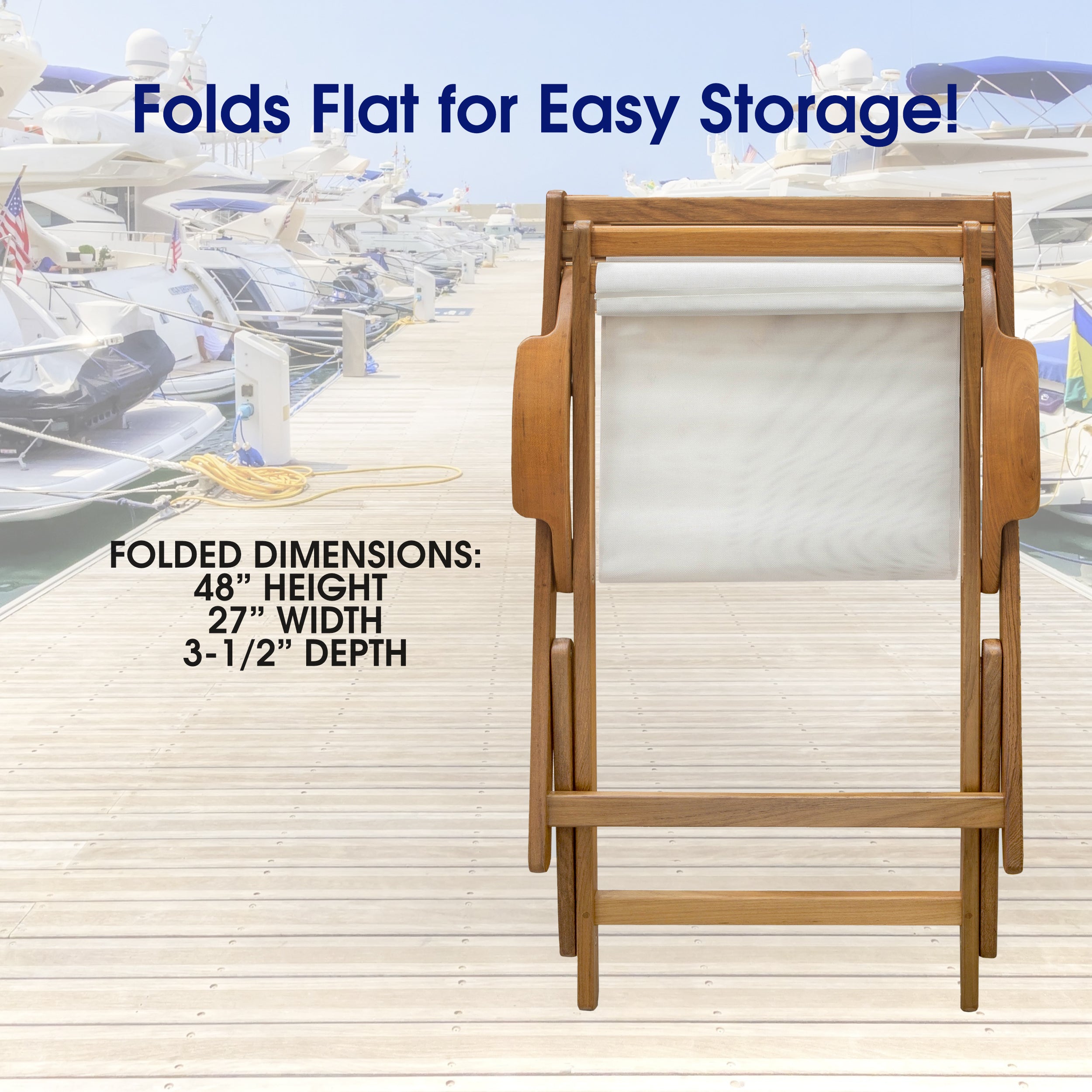 Folds Flat for Easy Storage!

FOLDED DIMENSIONS:
48” HEIGHT
27” WIDTH
3-1/2” DEPTH