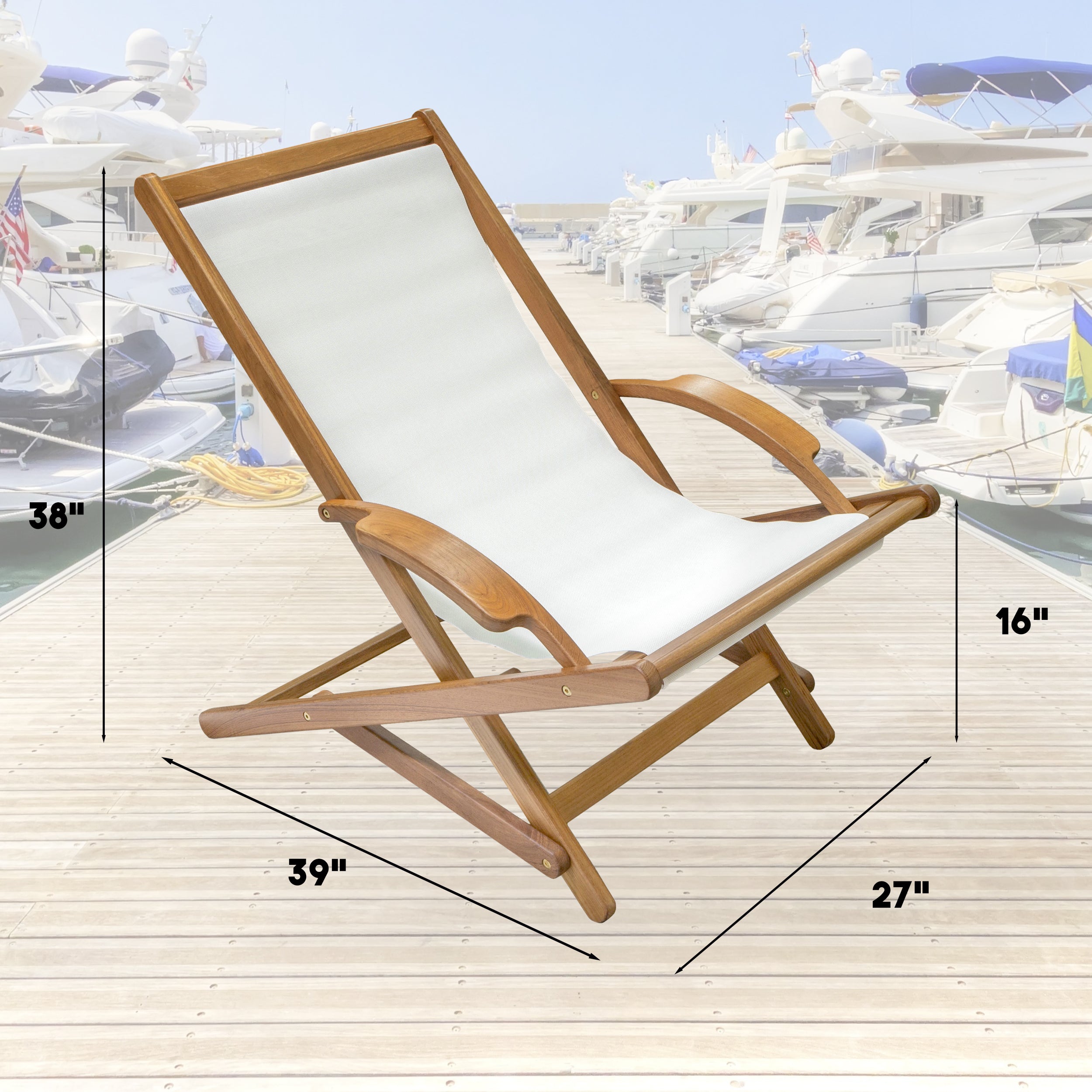 38"

16"

39"

27"