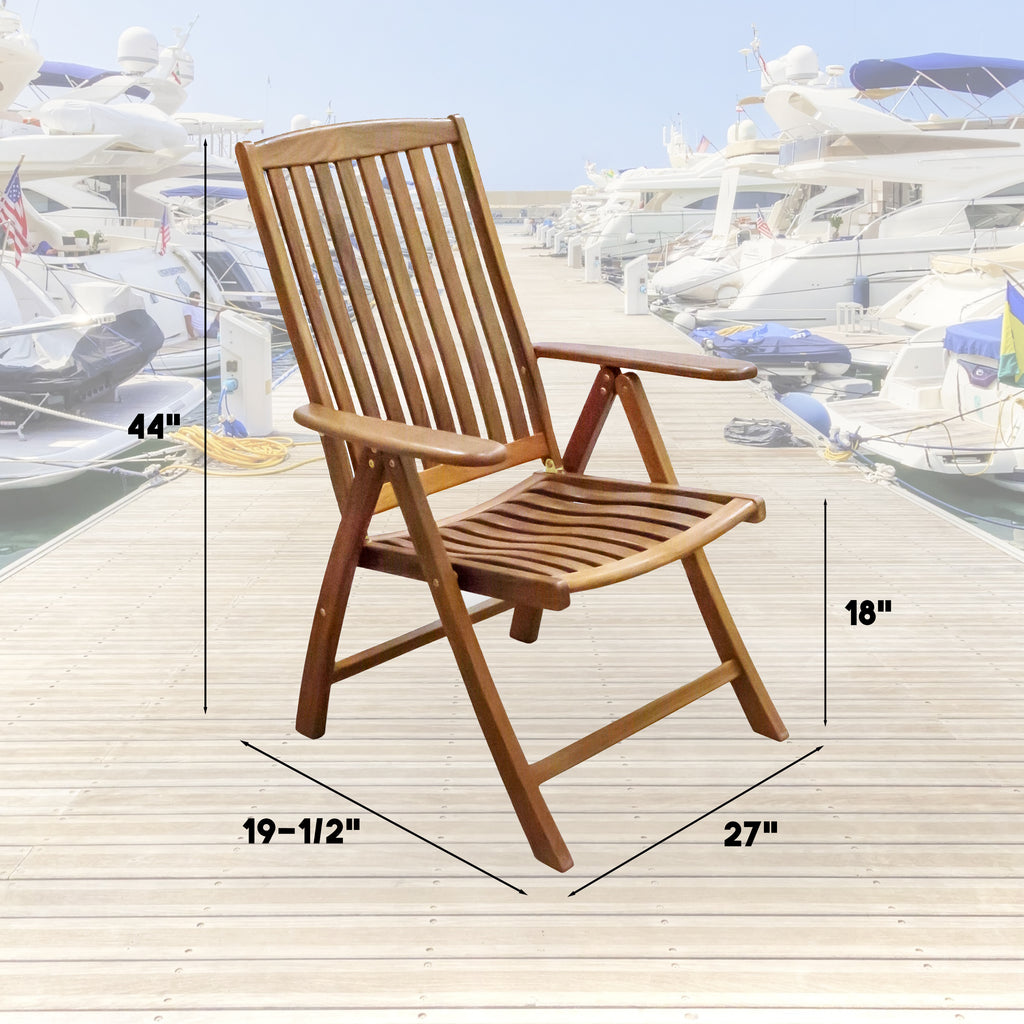 44"

18"

19-1/2"

27"