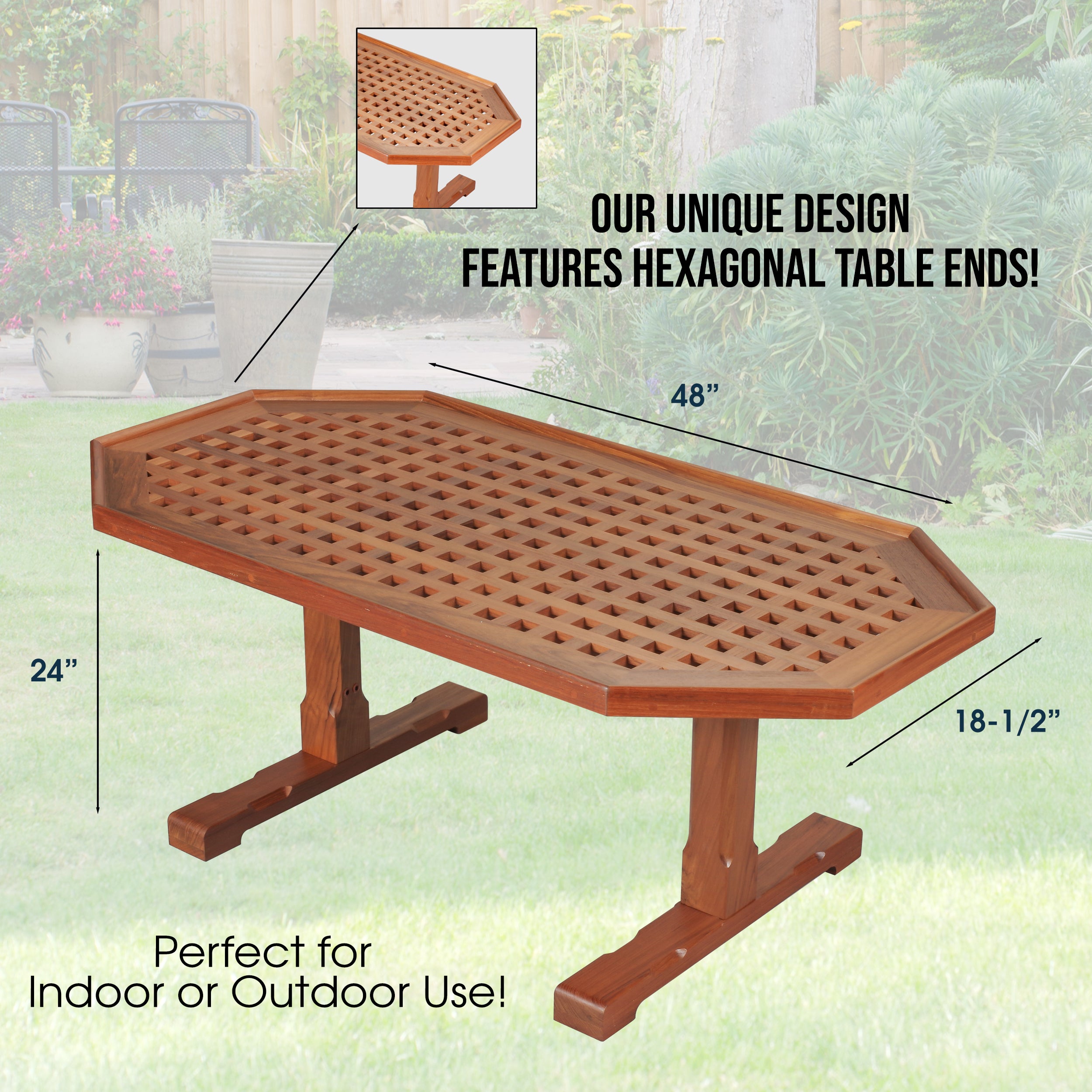 OUR UNIQUE DESIGN FEATURES HEXAGONAL TABLE ENDS!

48”

24”

18-1/2”

Perfect for Indoor or Outdoor Use!