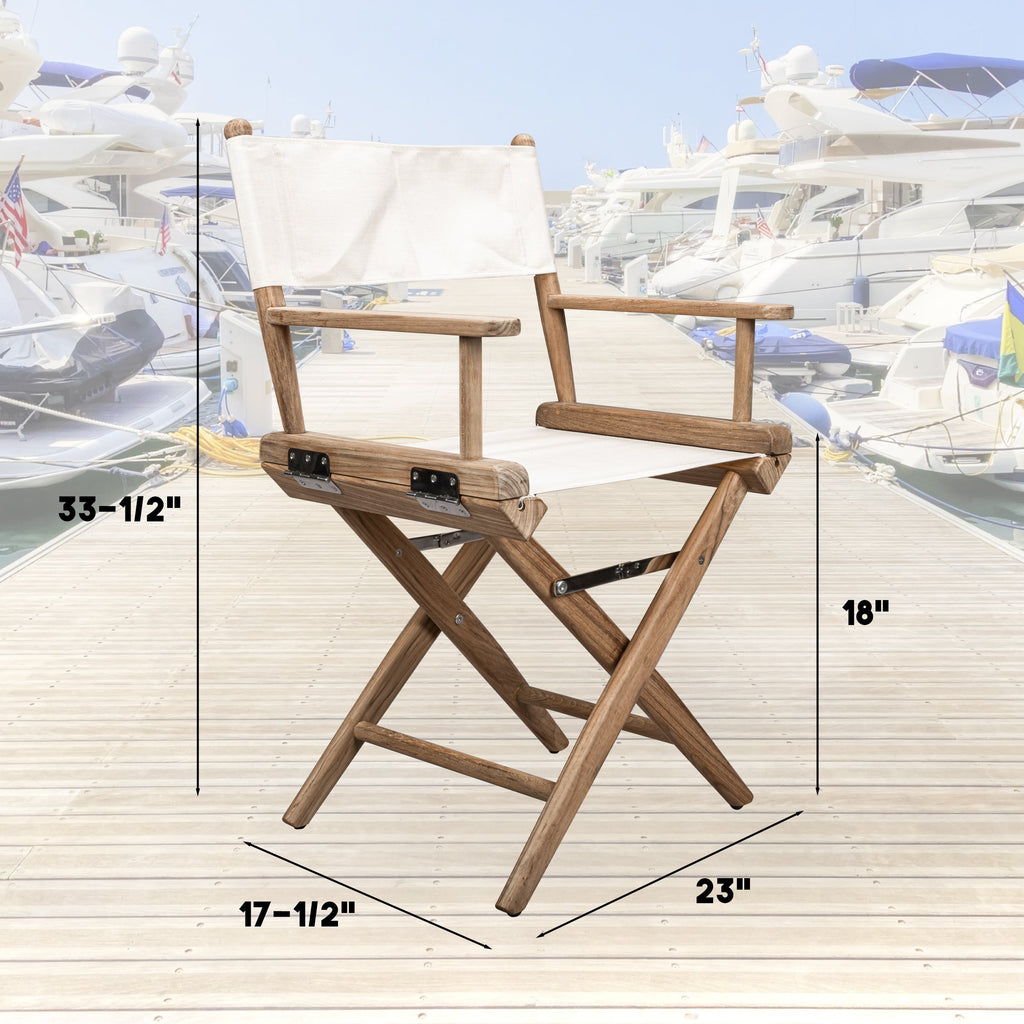 33-1/2"

18"

17-1/2"

23"