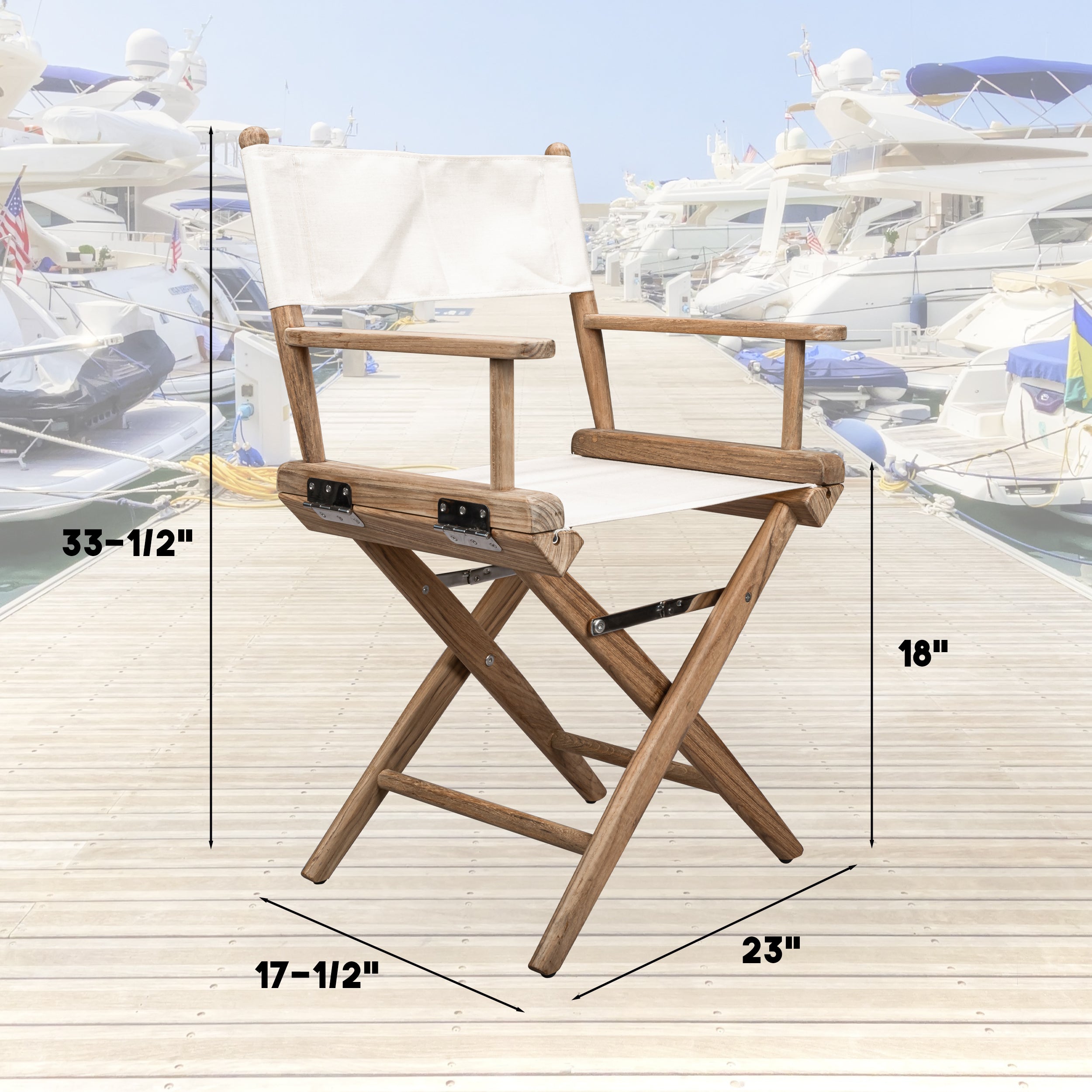 33-1/2"

18"

17-1/2"

23"