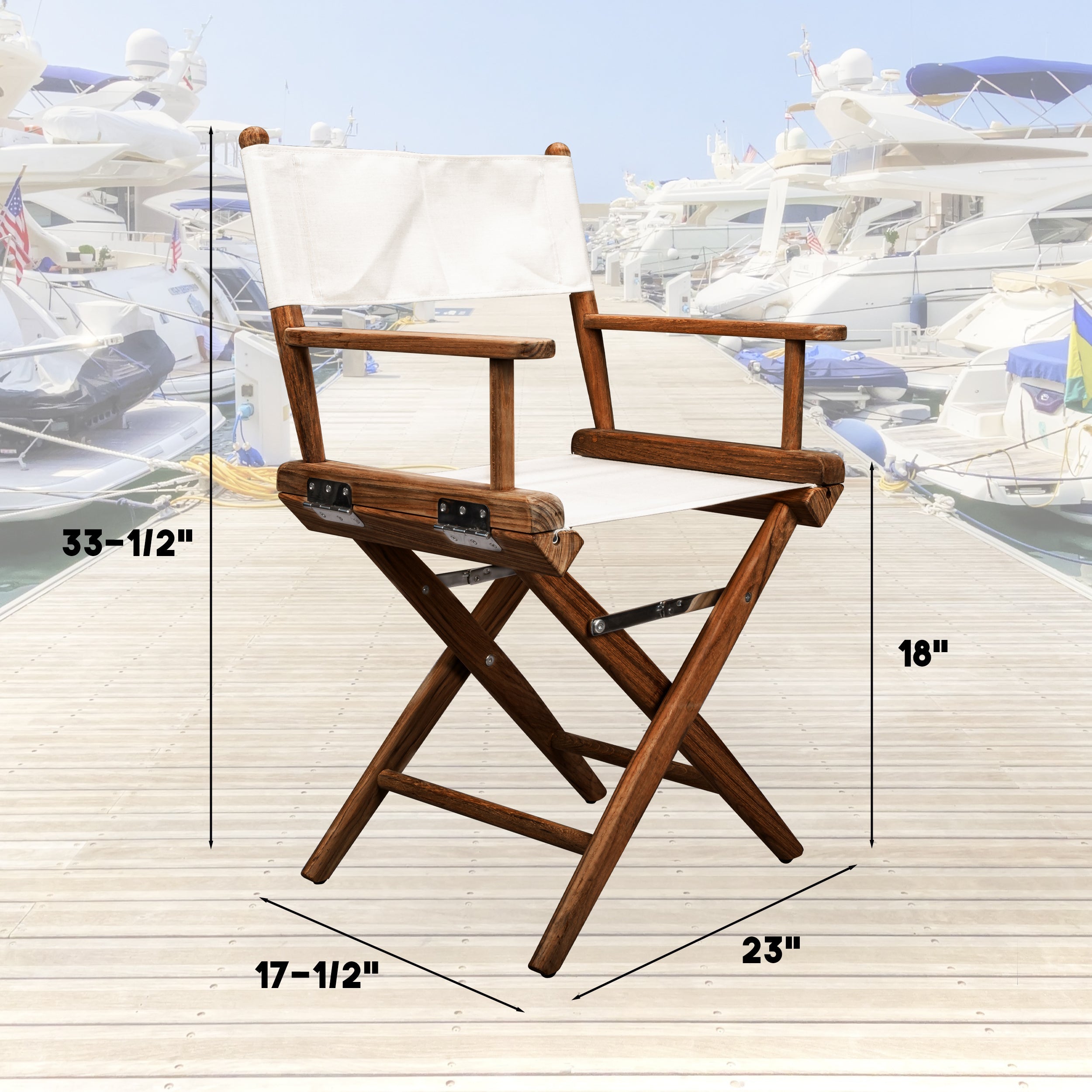 33-1/2"

18"

17-1/2"

23"