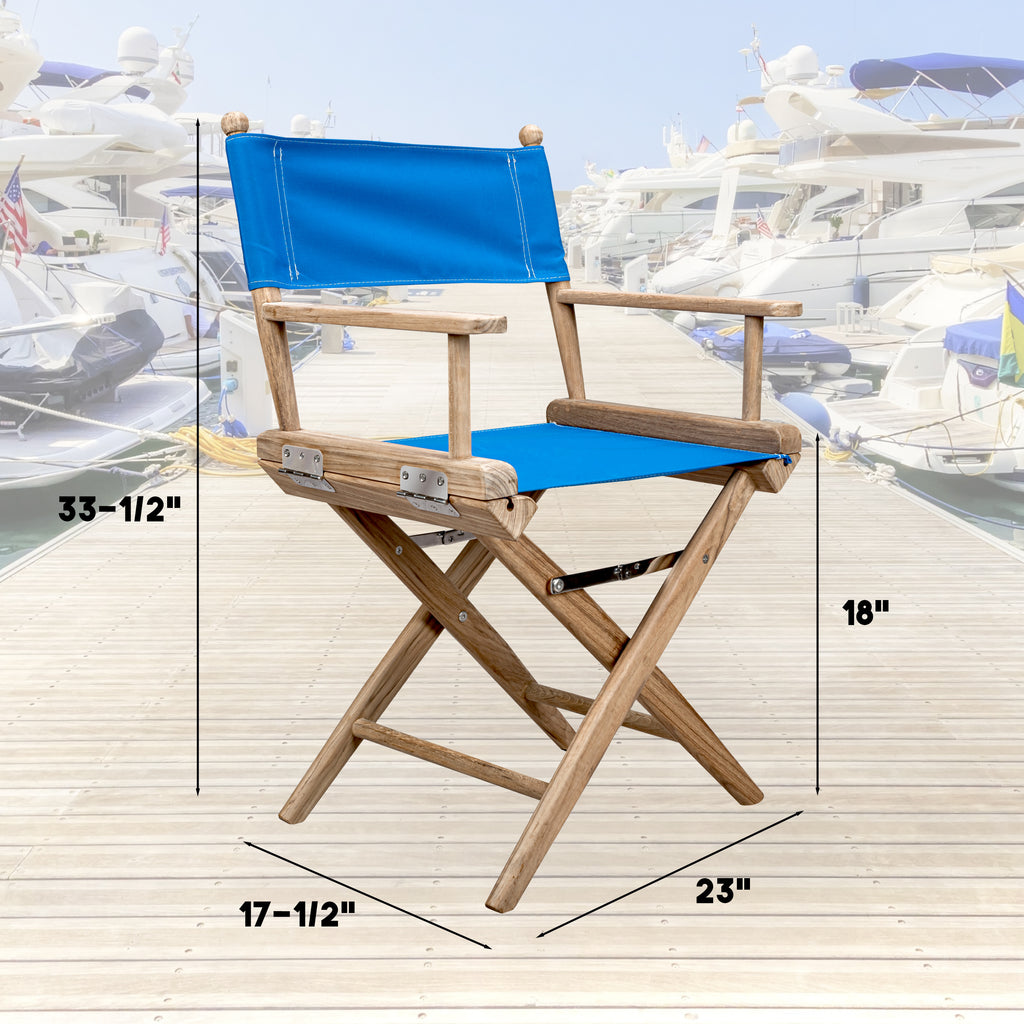 33-1/2"

18"

17-1/2"

23"