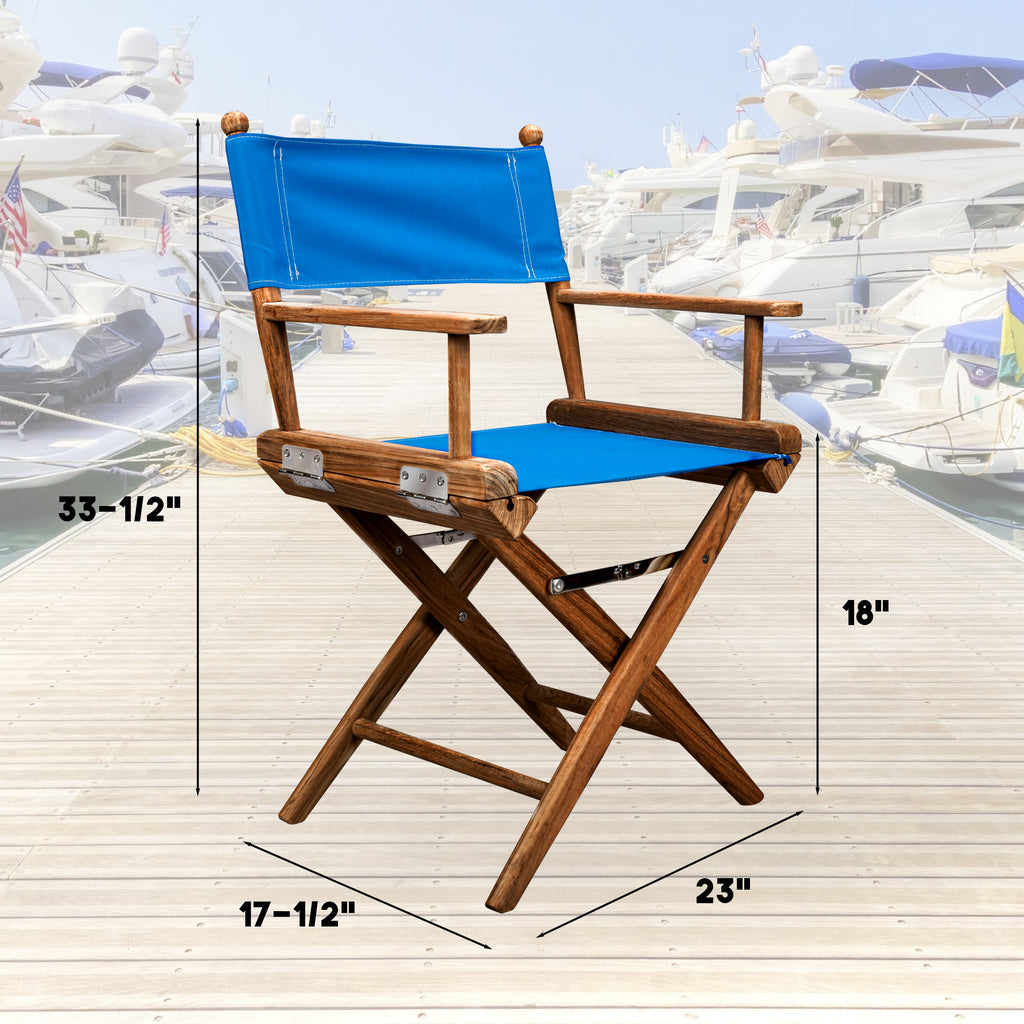 33-1/2"

18"

17-1/2"

23"